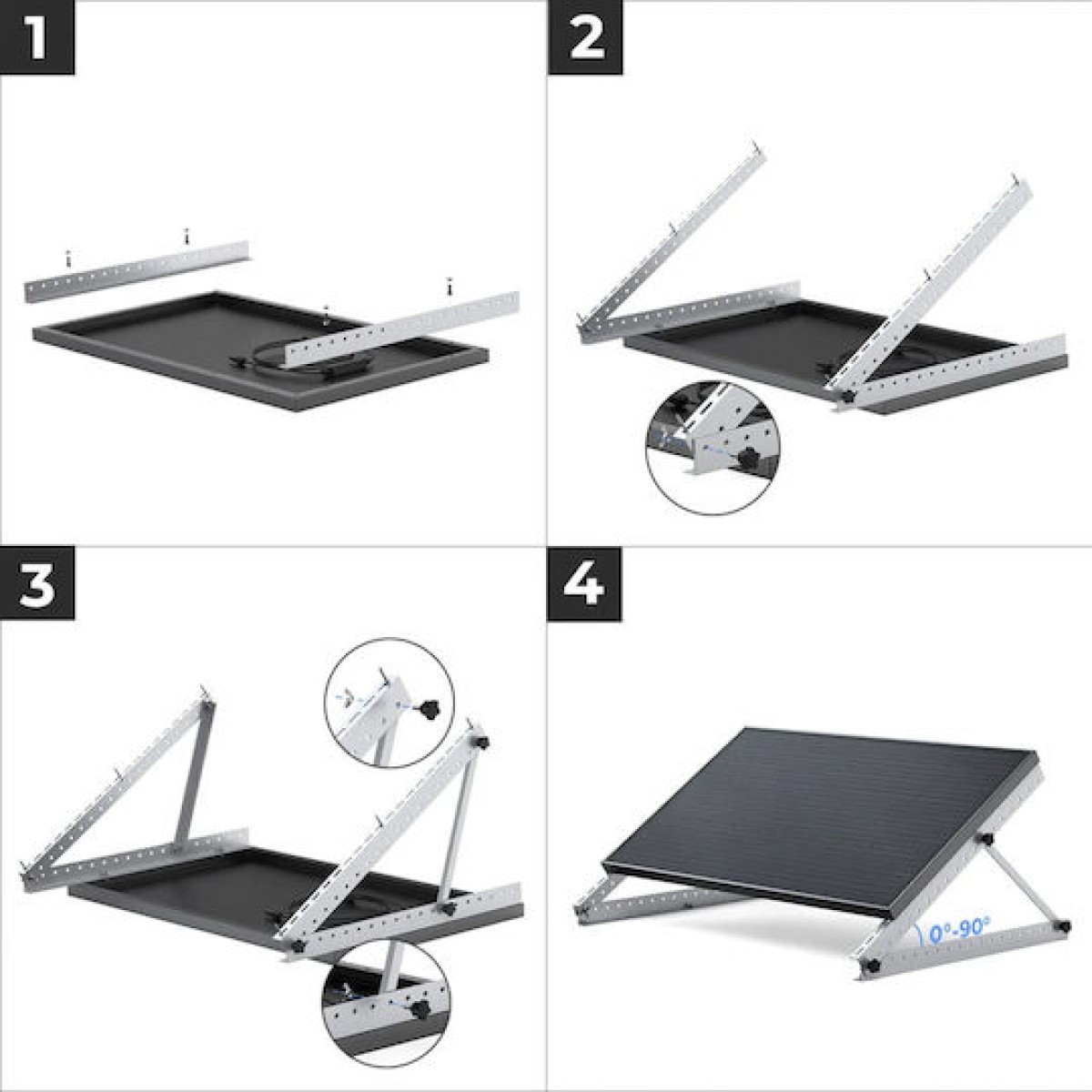 1

2

3

4

0°-90°