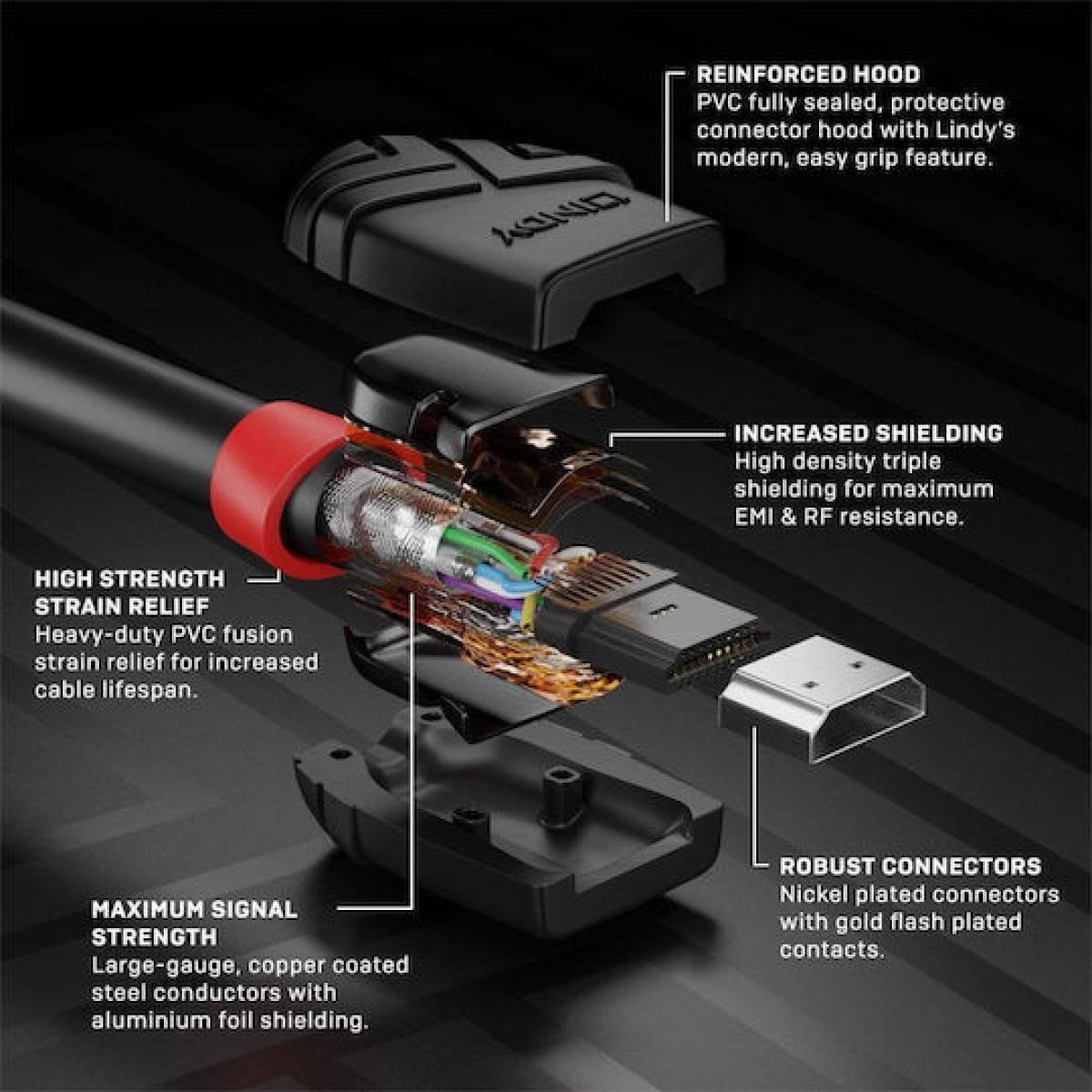 REINFORCED HOOD
PVC fully sealed, protective connector hood with Lindy's modern, easy grip feature.

LINDY

INCREASED SHIELDING
High density triple shielding for maximum EMI & RF resistance.

HIGH STRENGTH STRAIN RELIEF
Heavy-duty PVC fusion strain relief for increased cable lifespan.

ROBUST CONNECTORS
Nickel plated connectors with gold flash plated contacts.

MAXIMUM SIGNAL STRENGTH
Large-gauge, copper coated steel conductors with aluminium foil shielding.