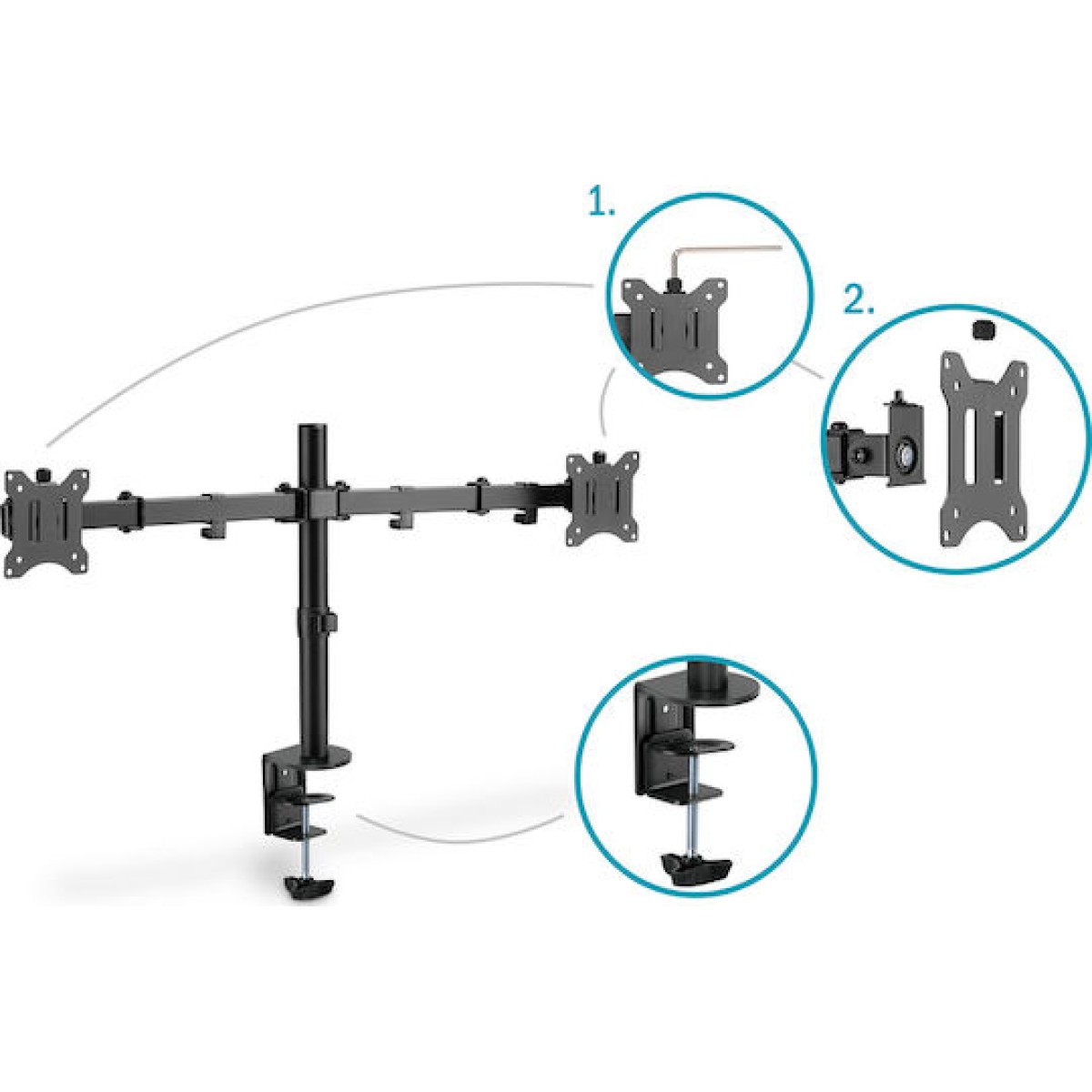 1.

2.